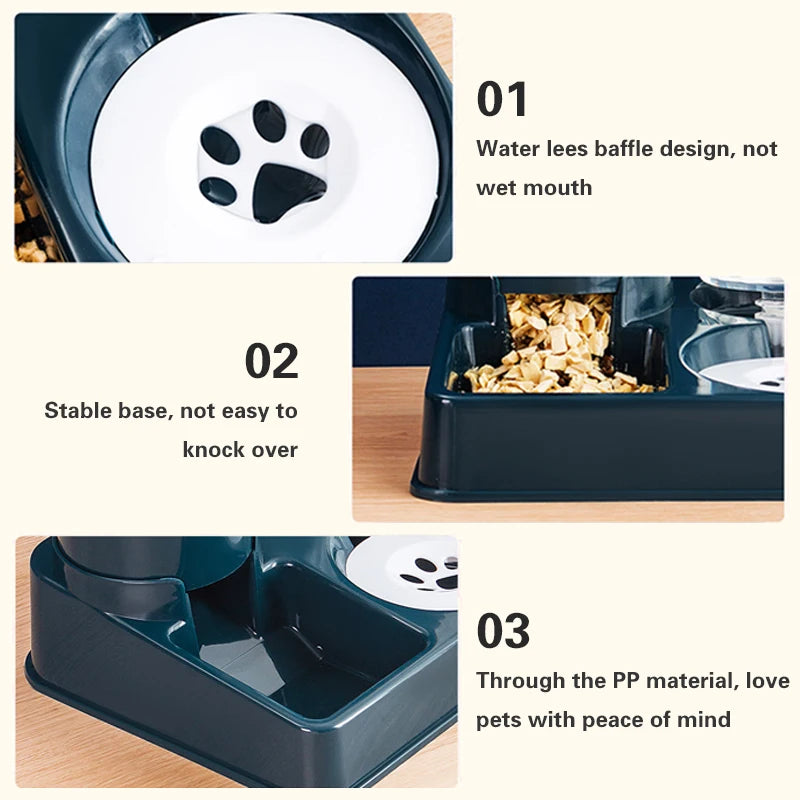 01

Water lees baffle design, not wet mouth

02

Stable base, not easy to knock over

03

Through the PP material, love pets with peace of mind