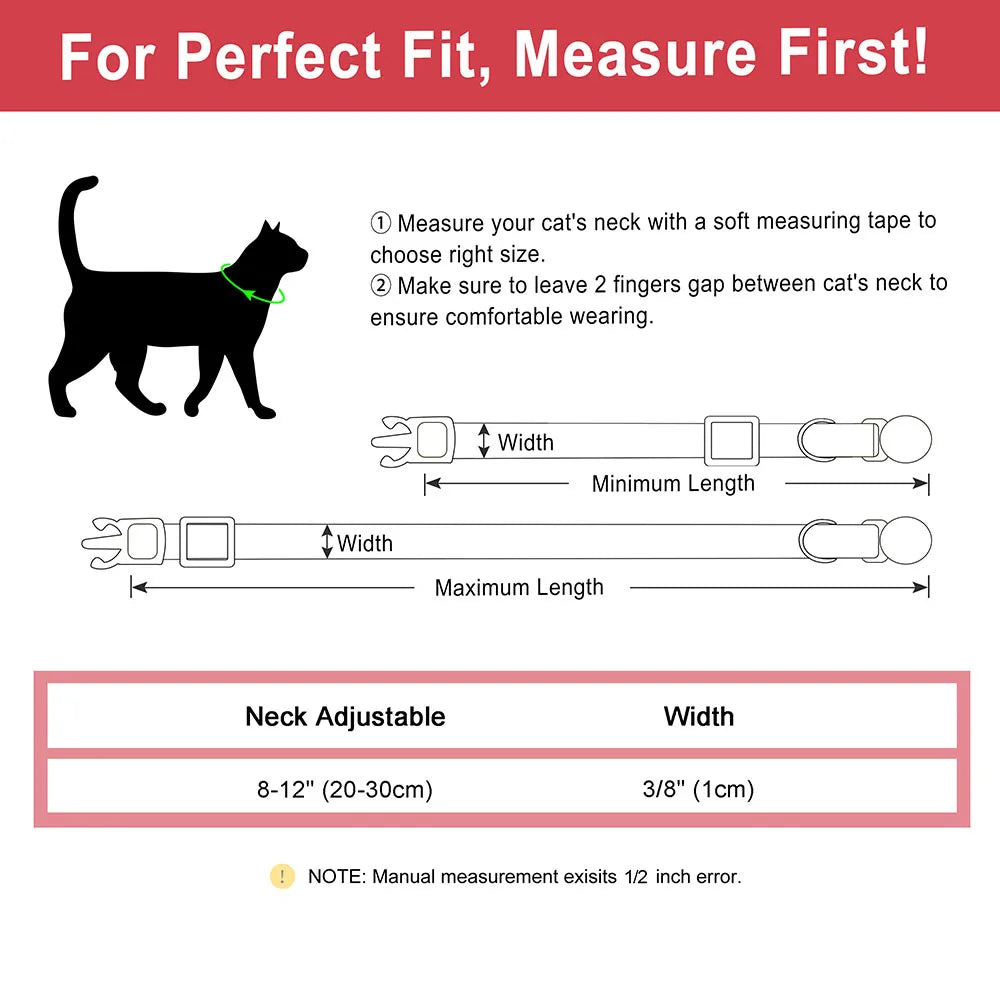 For Perfect Fit, Measure First!

① Measure your cat's neck with a soft measuring tape to choose right size.
② Make sure to leave 2 fingers gap between cat's neck to ensure comfortable wearing.

Width
Minimum Length

Width
Maximum Length

| Neck Adjustable | Width |
|---|---|
| 8-12" (20-30cm) | 3/8" (1cm) |

! NOTE: Manual measurement exisits 1/2 inch error.