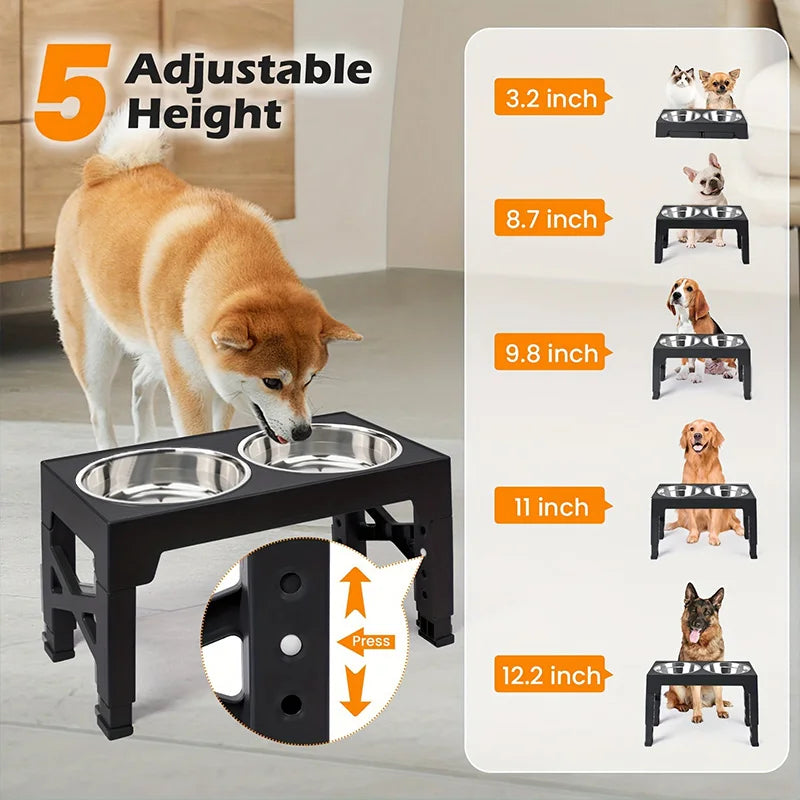 5 Adjustable Height

Press

3.2 inch

8.7 inch

9.8 inch

11 inch

12.2 inch